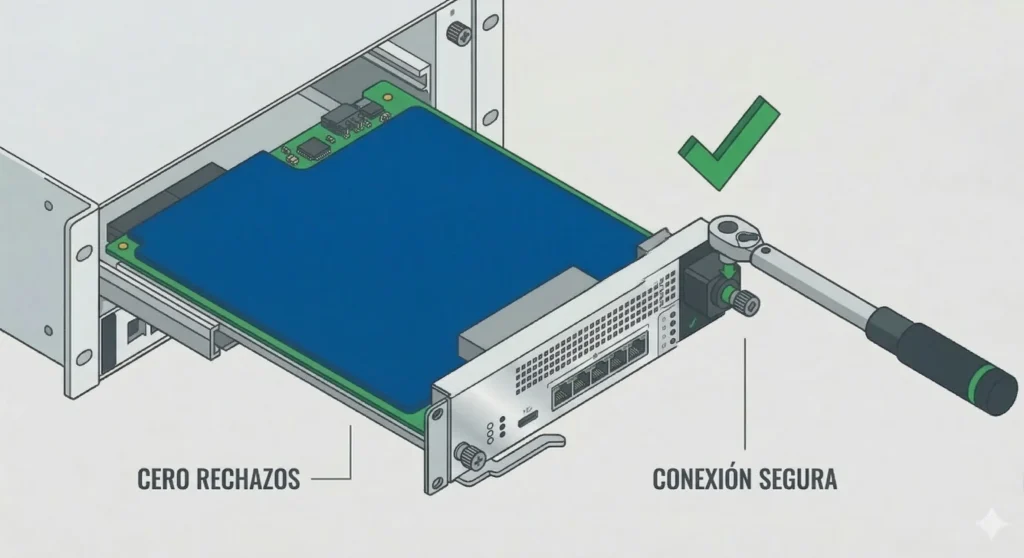 CERO RECHAZOS

CONEXIÓN SEGURA